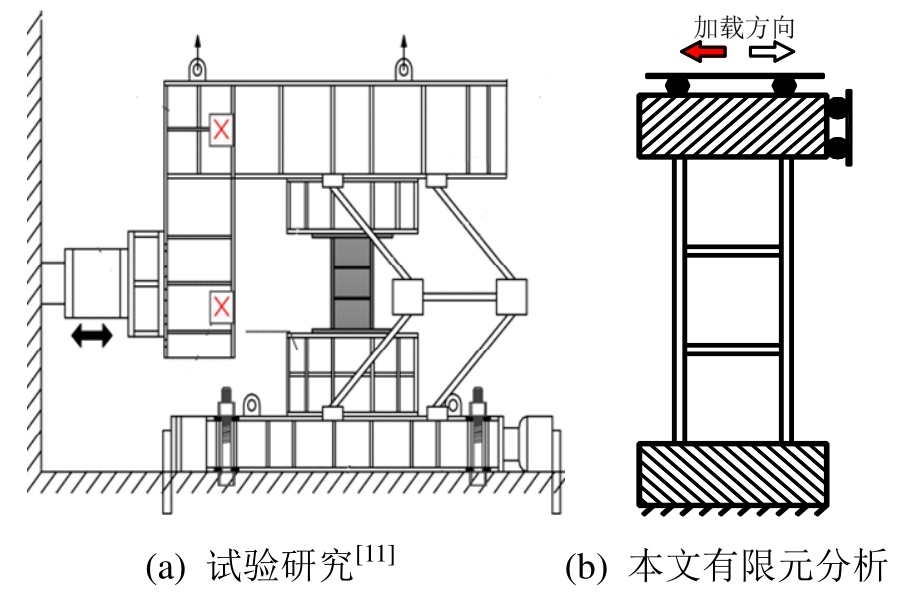 加载方向

(a) 试验研究$^{[11]}$

(b) 本文有限元分析