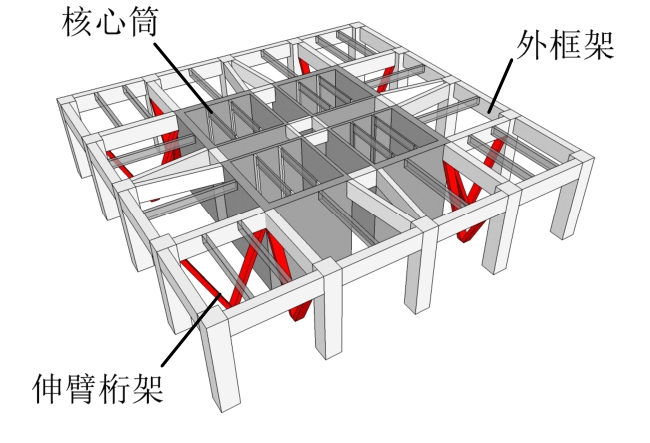 核心筒
外框架
伸臂桁架