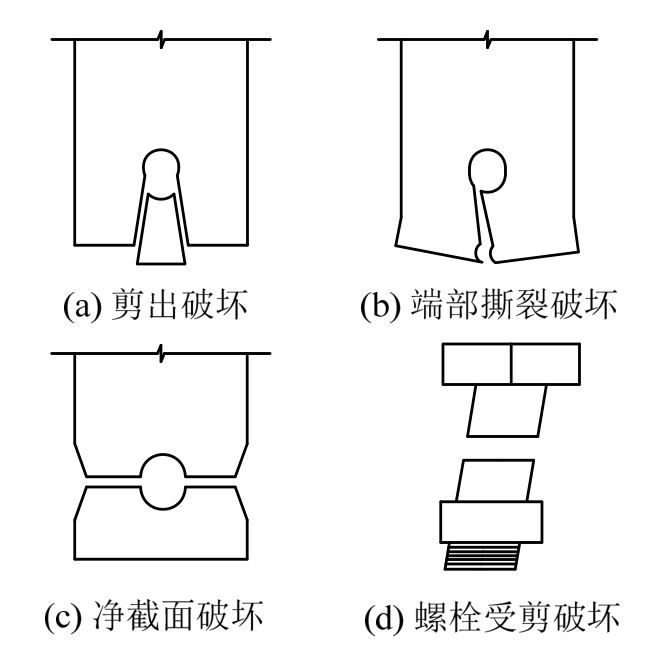 (a) 剪出破坏

(b) 端部撕裂破坏

(c) 净截面破坏

(d) 螺栓受剪破坏