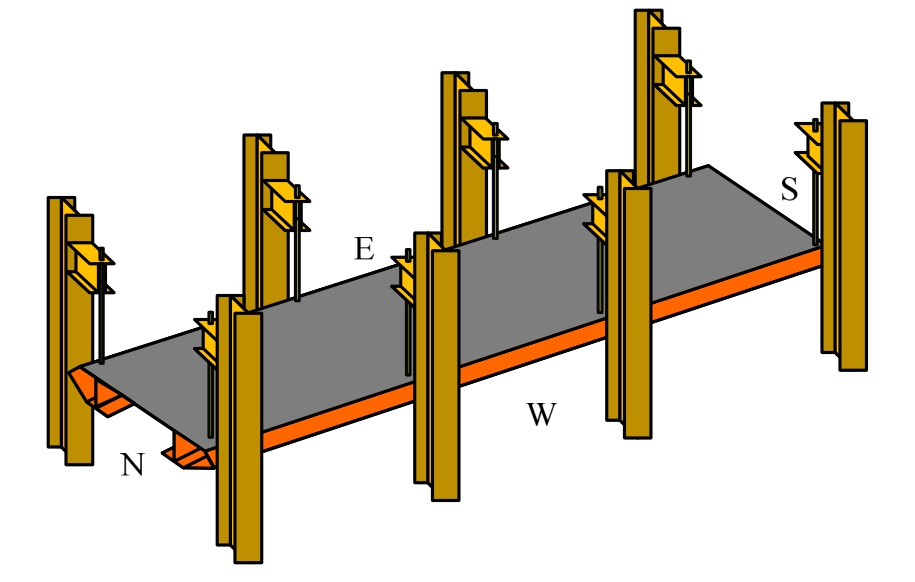 E
S
W
N