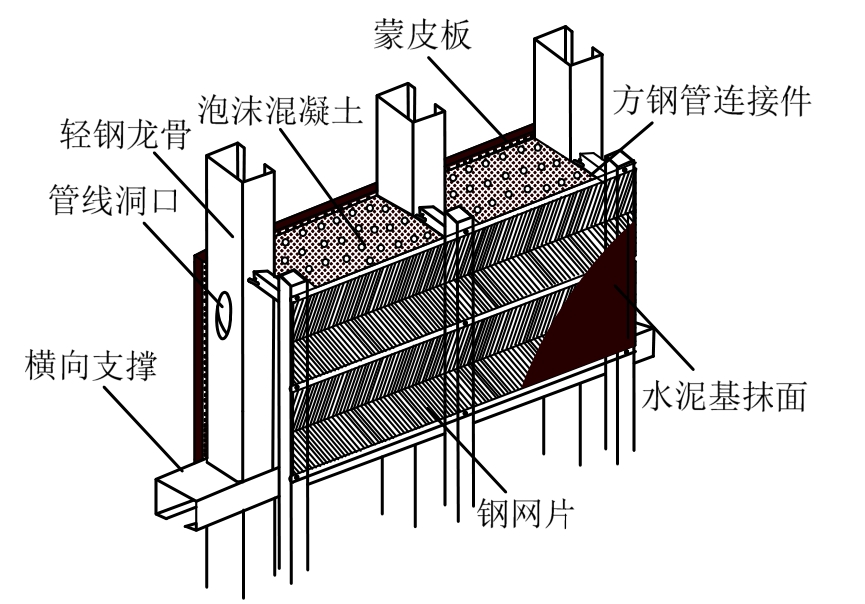 蒙皮板
泡沫混凝土
方钢管连接件
轻钢龙骨
管线洞口
横向支撑
水泥基抹面
钢网片