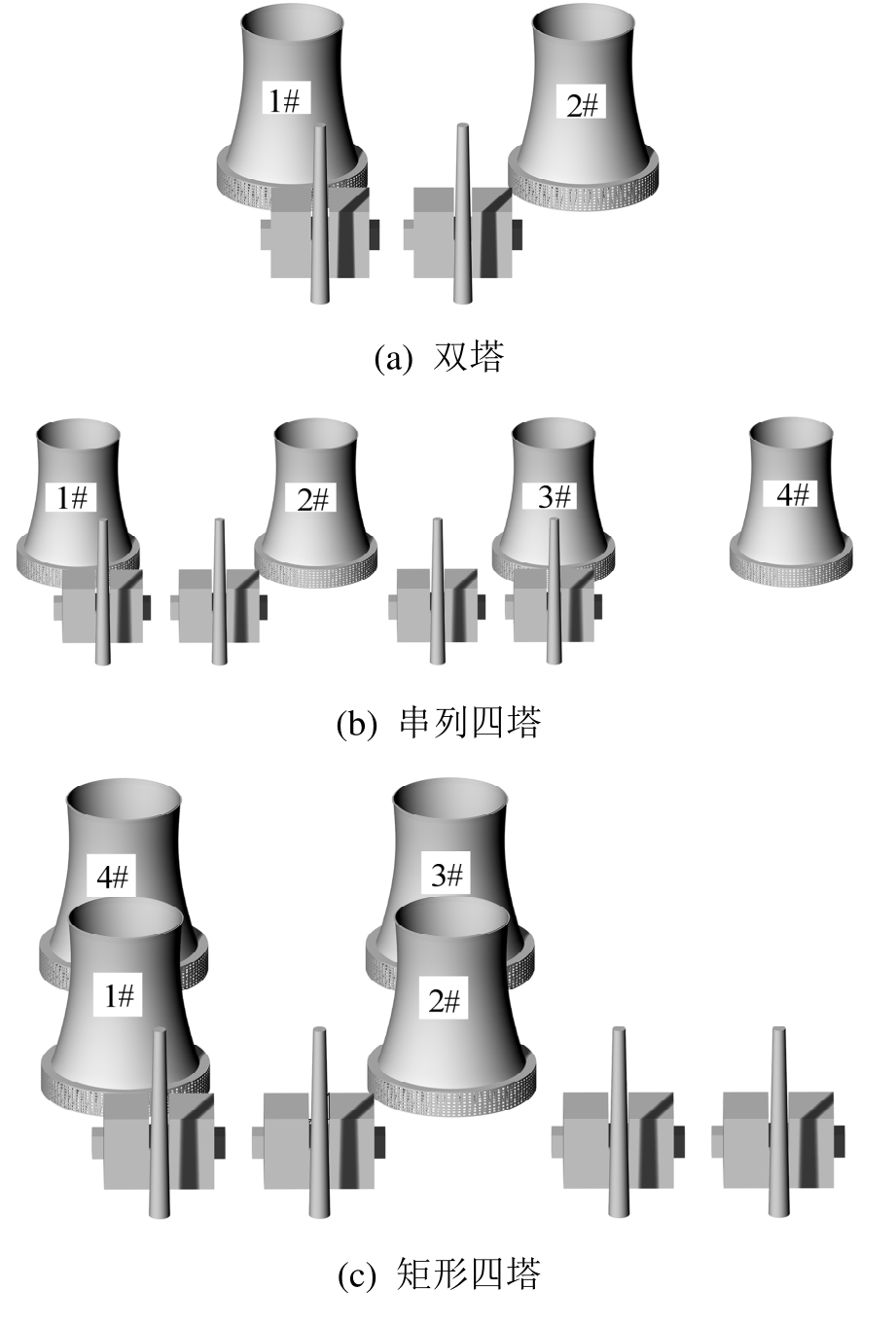 1#

2#

(a) 双塔

1#

2#

3#

4#

(b) 串列四塔

4#

3#

1#

2#

(c) 矩形四塔