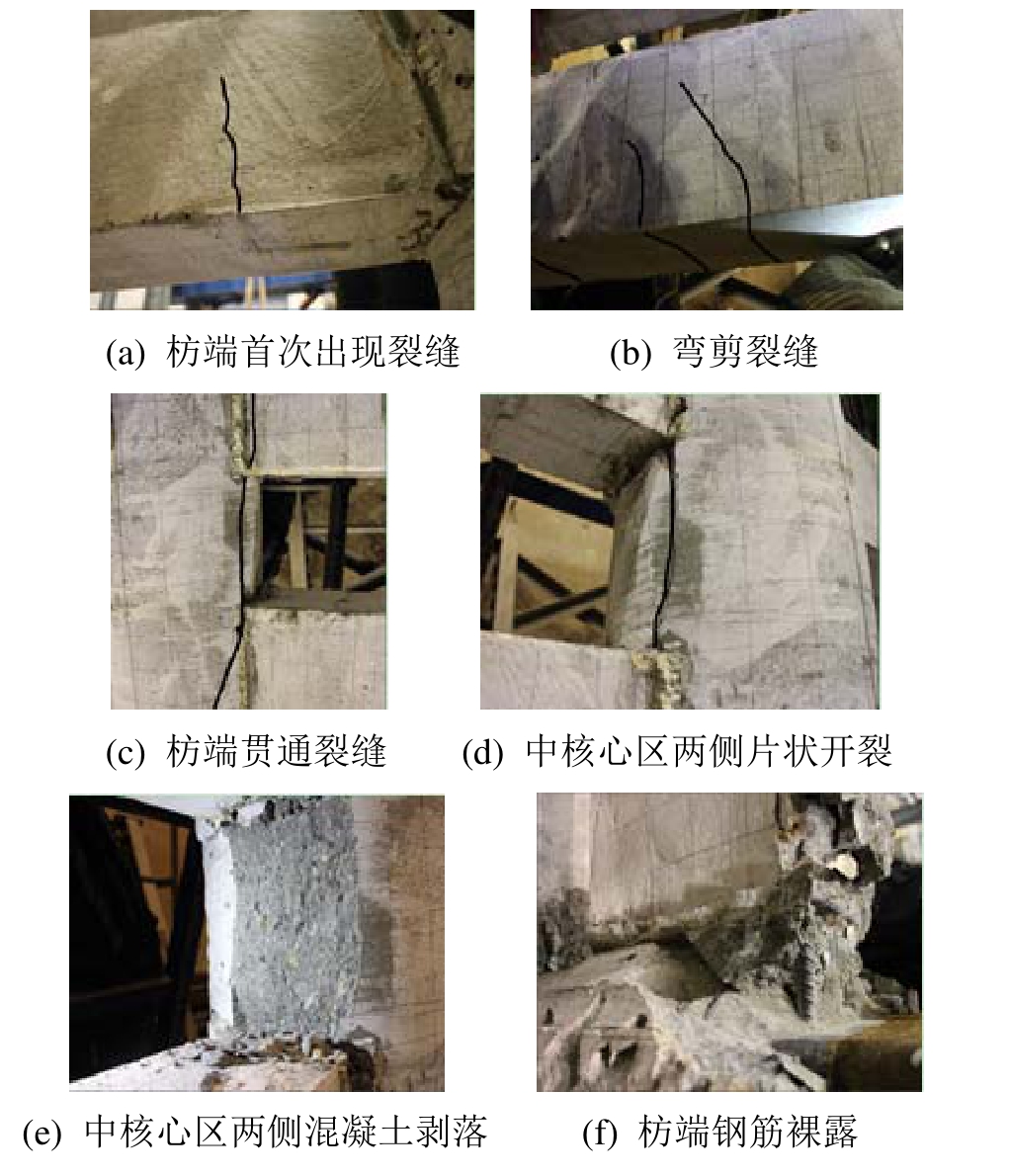 (a) 枋端首次出现裂缝

(b) 弯剪裂缝

(c) 枋端贯通裂缝

(d) 中核心区两侧片状开裂

(e) 中核心区两侧混凝土剥落

(f) 枋端钢筋裸露