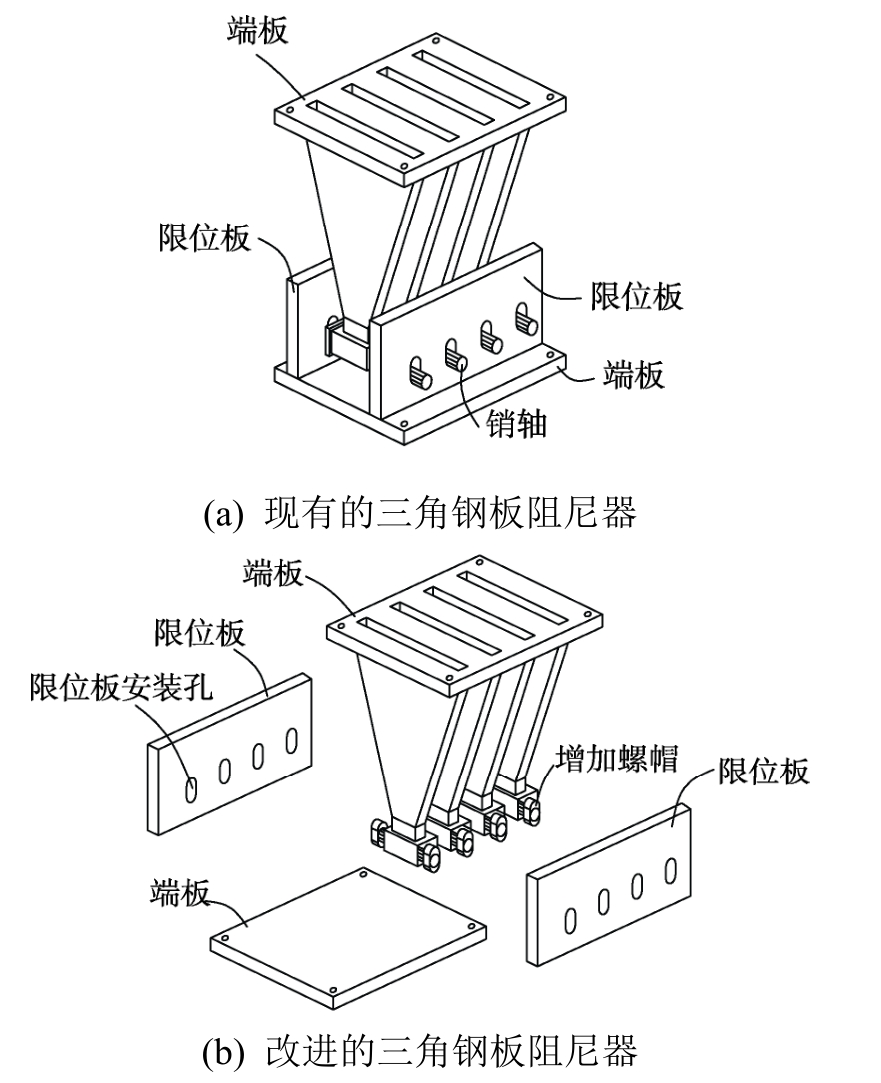 端板

限位板

限位板

端板

销轴

(a) 现有的三角钢板阻尼器

端板

限位板

限位板安装孔

增加螺帽

限位板

端板

(b) 改进的三角钢板阻尼器