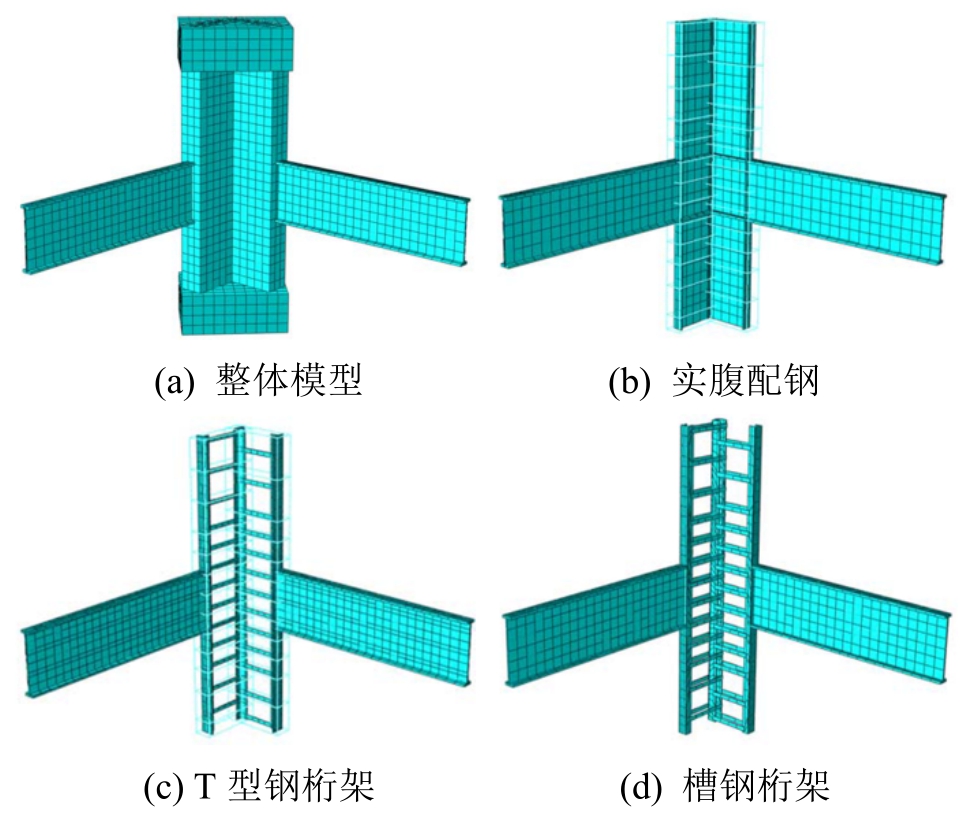 (a) 整体模型

(b) 实腹配钢

(c) T 型钢桁架

(d) 槽钢桁架