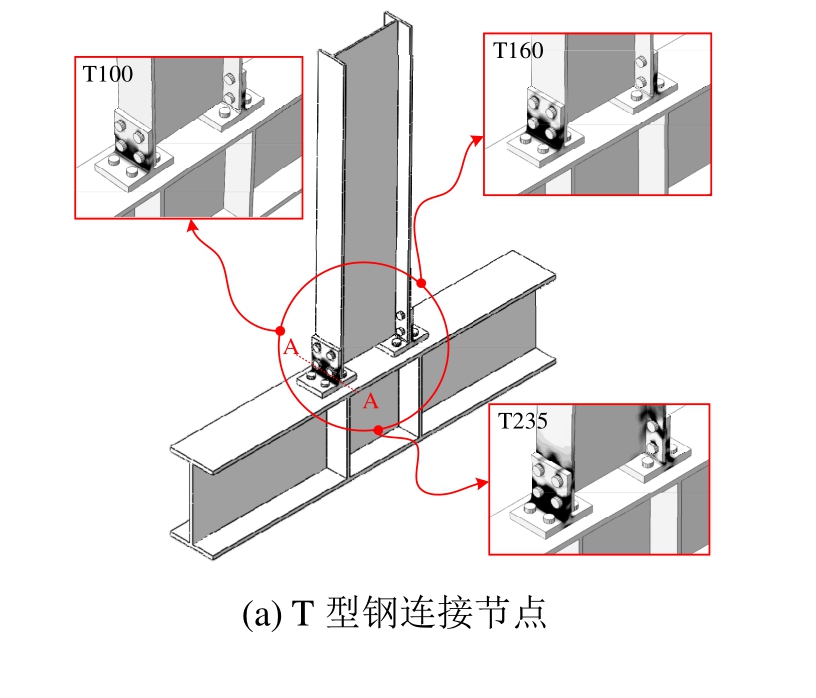 T100

T160

A

A

T235

(a) T 型钢连接节点