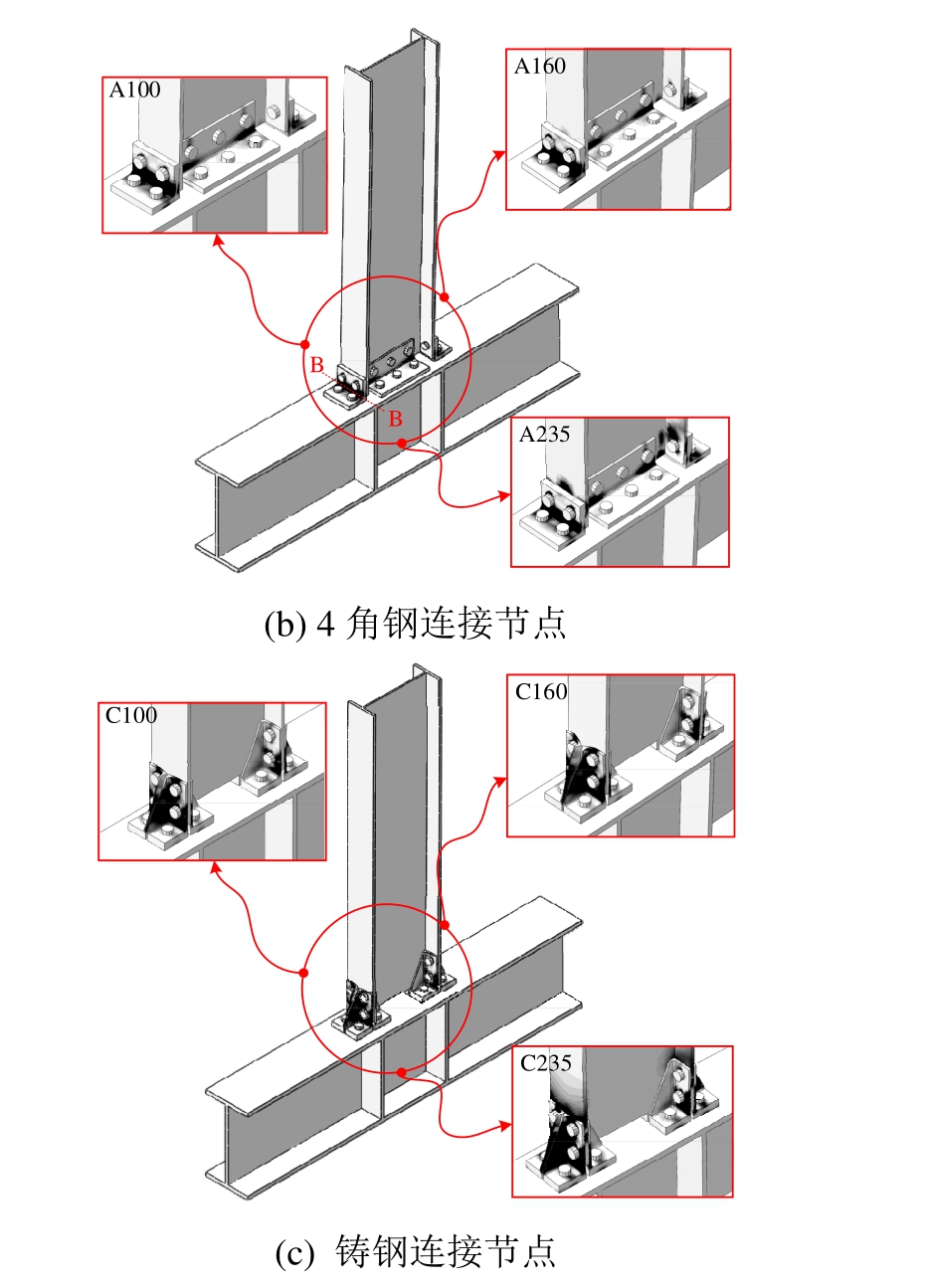 A100

A160

B

B

A235

(b) 4 角钢连接节点

C100

C160

C235

(c) 铸钢连接节点