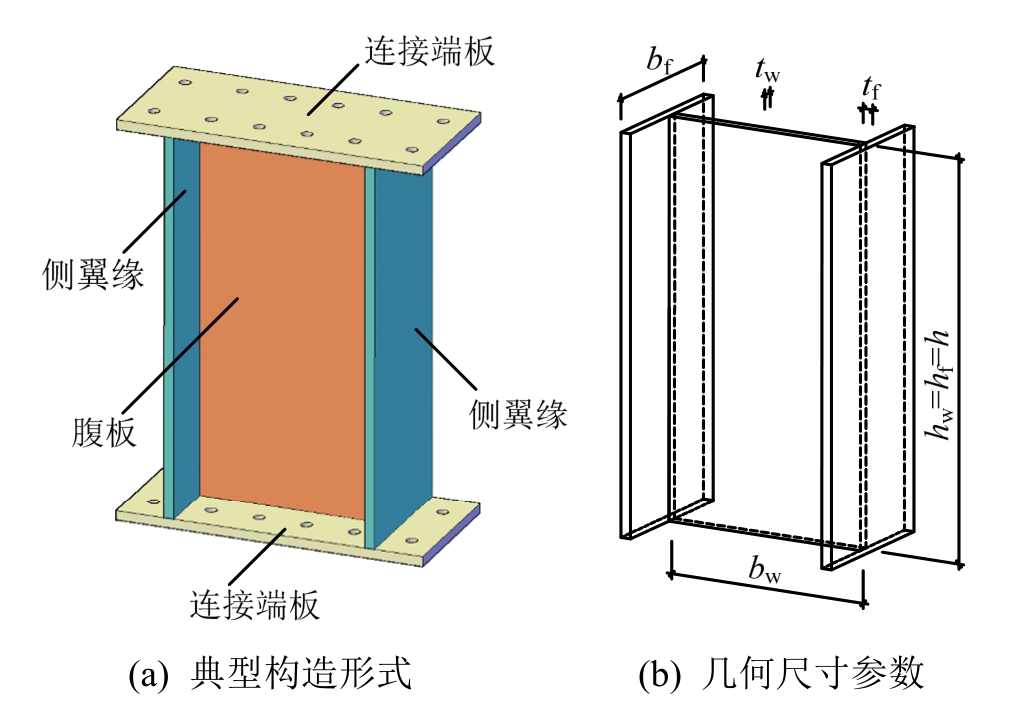 连接端板

侧翼缘

腹板

侧翼缘

连接端板

(a) 典型构造形式

$b_f$

$t_w$

$t_f$

$h_w=h_f=h$

$b_w$

(b) 几何尺寸参数