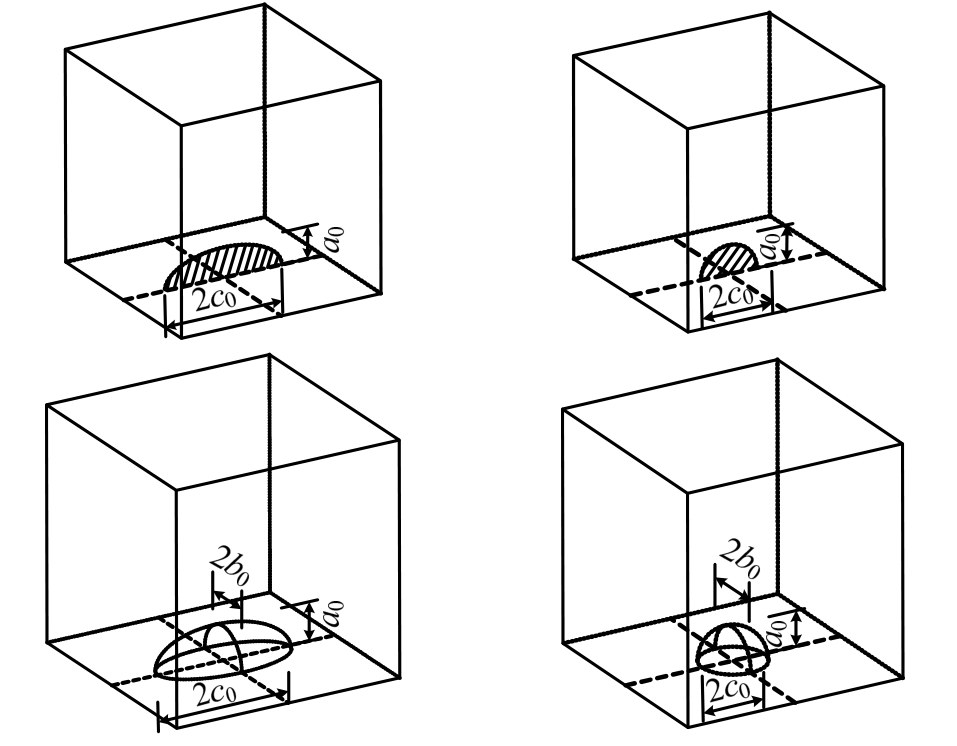 $a_0$
$2c_0$
$a_0$
$2c_0$
$2b_0$
$a_0$
$2c_0$
$2b_0$
$a_0$
$2c_0$