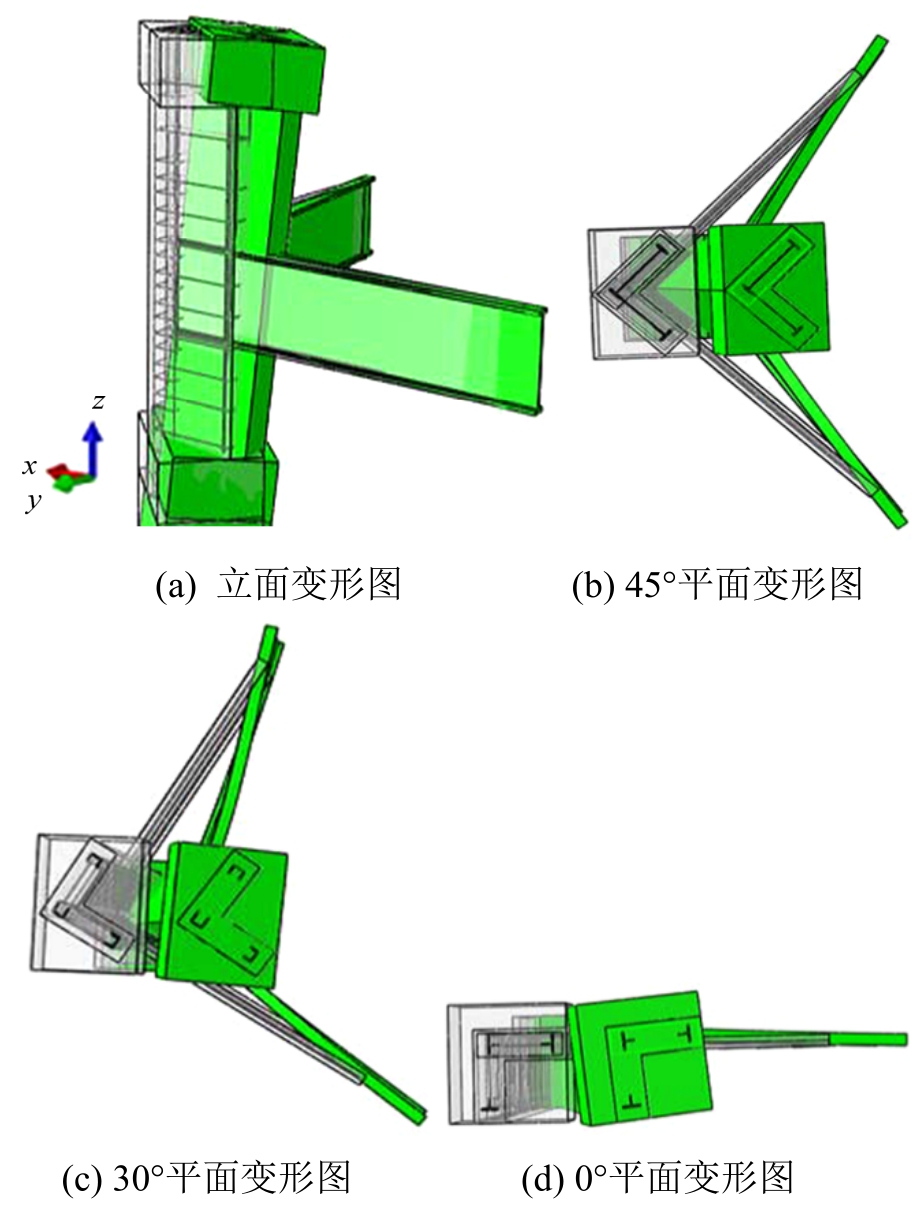 z
x
y
(a) 立面变形图

(b) 45°平面变形图

(c) 30°平面变形图

(d) 0°平面变形图