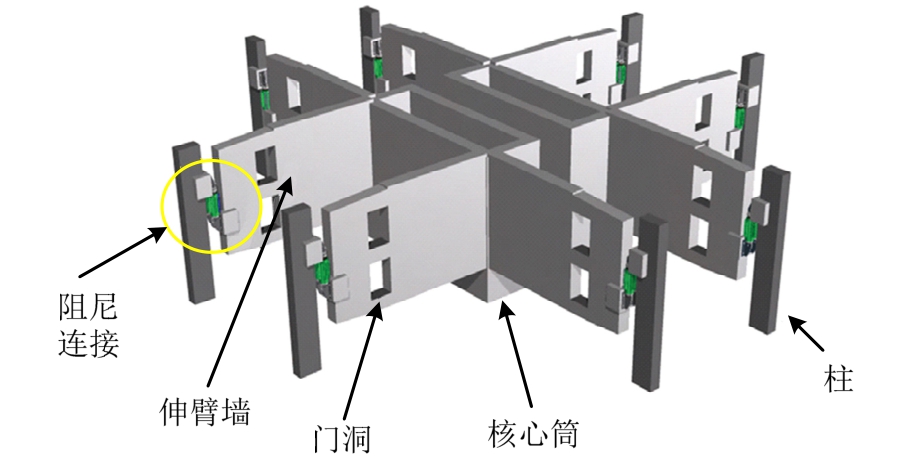 阻尼连接

伸臂墙

门洞

核心筒

柱