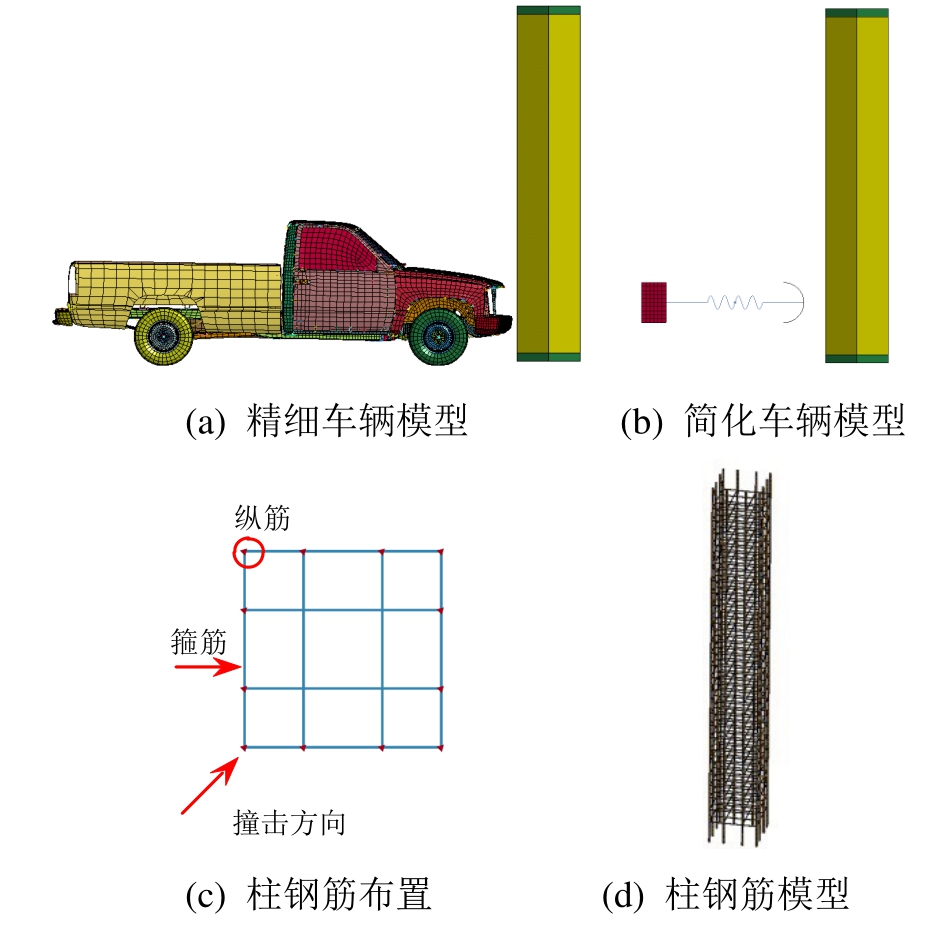 (a) 精细车辆模型

(b) 简化车辆模型

纵筋

箍筋

撞击方向

(c) 柱钢筋布置

(d) 柱钢筋模型