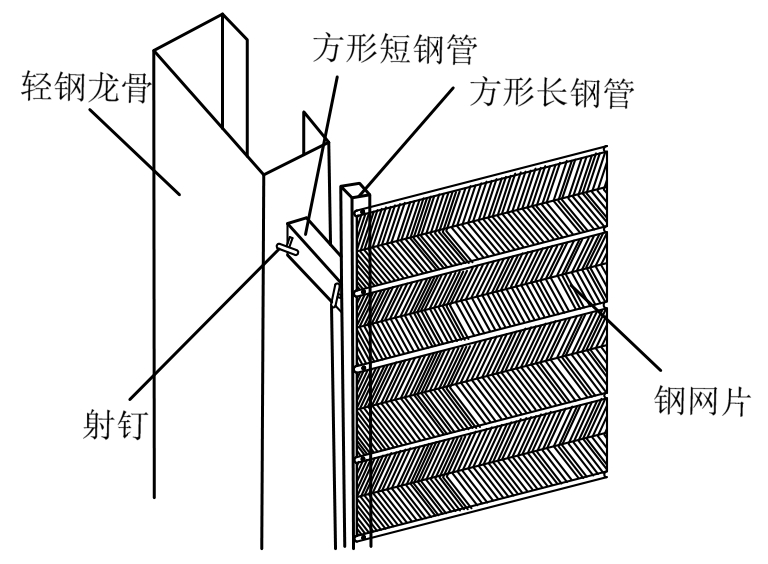 方形短钢管

轻钢龙骨

方形长钢管

射钉

钢网片