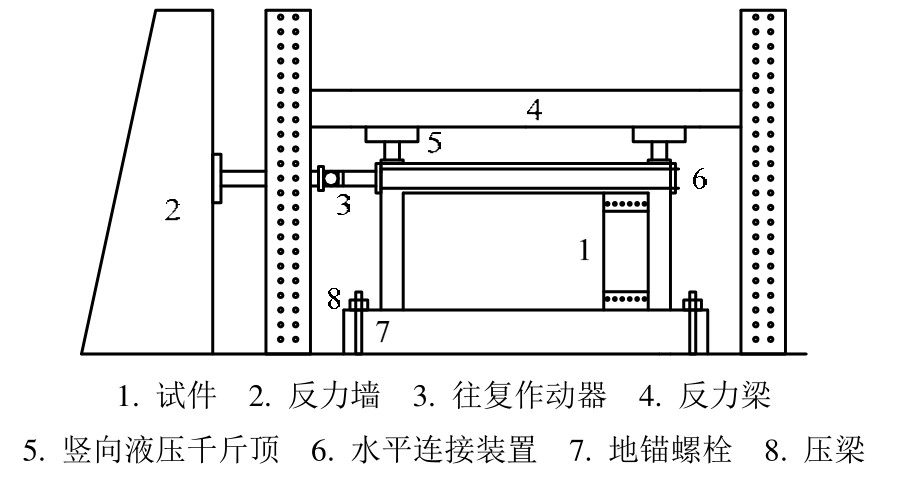 4

5

6

2

3

1

8

7

1. 试件　2. 反力墙　3. 往复作动器　4. 反力梁

5. 竖向液压千斤顶　6. 水平连接装置　7. 地锚螺栓　8. 压梁