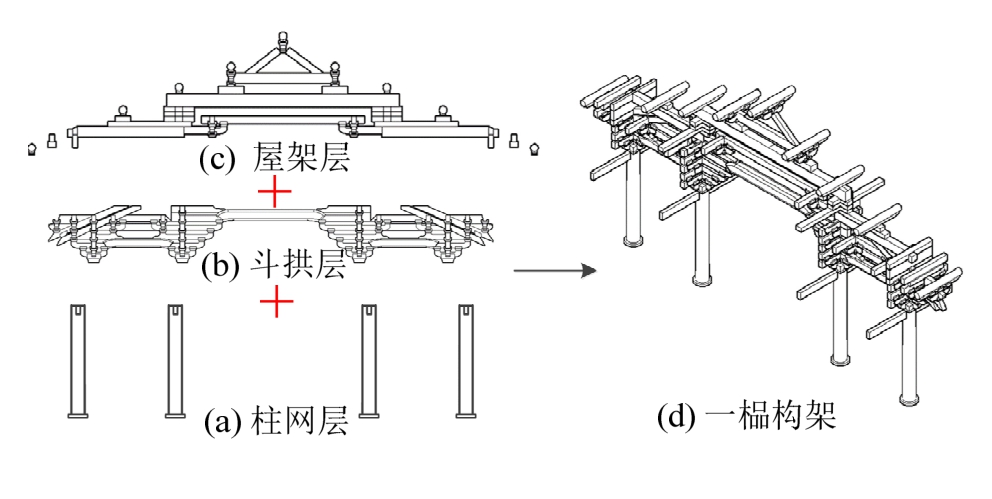 (c) 屋架层

+

(b) 斗拱层

+

(a) 柱网层

(d) 一榀构架